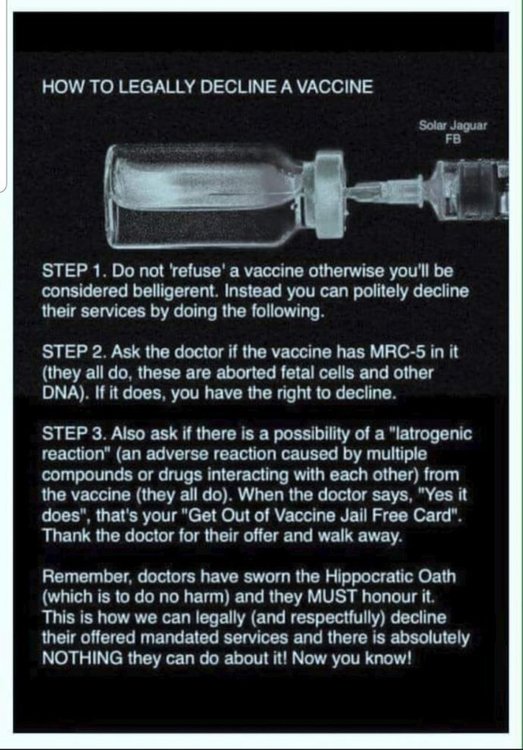 HOW TO LEGALLY DECLINE A VACCINE

Solar Jaguar FB

STEP 1. Do not 'refuse' a vaccine otherwise you'll be considered belligerent. Instead you can politely decline their services by doing the following.

STEP 2. Ask the doctor if the vaccine has MRC-5 in it (they all do, these are aborted fetal cells and other DNA). If it does, you have the right to decline.

STEP 3. Also ask if there is a possibility of a "Iatrogenic reaction" (an adverse reaction caused by multiple compounds or drugs interacting with each other) from the vaccine (they all do). When the doctor says, "Yes it does", that's your "Get Out of Vaccine Jail Free Card". Thank the doctor for their offer and walk away.

Remember, doctors have sworn the Hippocratic Oath (which is to do no harm) and they MUST honour it. This is how we can legally (and respectfully) decline their offered mandated services and there is absolutely NOTHING they can do about it! Now you know!