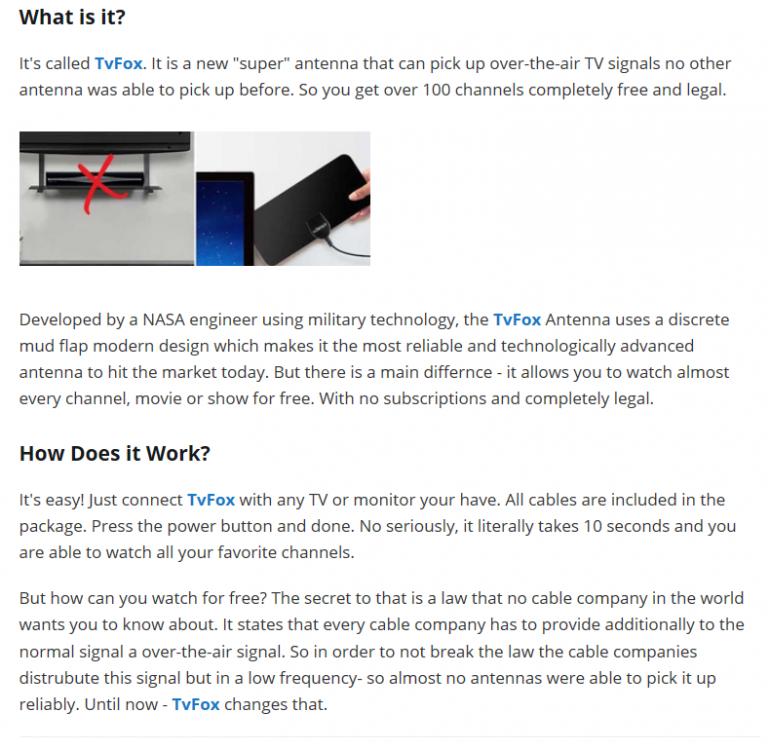 What is it?

It's called TvFox. It is a new "super" antenna that can pick up over-the-air TV signals no other antenna was able to pick up before. So you get over 100 channels completely free and legal.

Developed by a NASA engineer using military technology, the TvFox Antenna uses a discrete mud flap modern design which makes it the most reliable and technologically advanced antenna to hit the market today. But there is a main differnce - it allows you to watch almost every channel, movie or show for free. With no subscriptions and completely legal.

How Does it Work?

It's easy! Just connect TvFox with any TV or monitor your have. All cables are included in the package. Press the power button and done. No seriously, it literally takes 10 seconds and you are able to watch all your favorite channels.

But how can you watch for free? The secret to that is a law that no cable company in the world wants you to know about. It states that every cable company has to provide additionally to the normal signal a over-the-air signal. So in order to not break the law the cable companies distrubute this signal but in a low frequency- so almost no antennas were able to pick it up reliably. Until now - TvFox changes that.